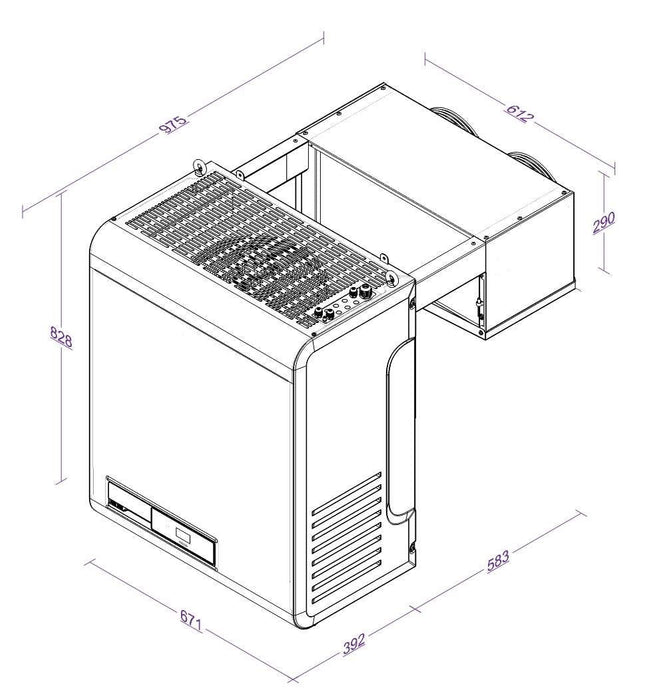 975
612
290
828
583
671
392