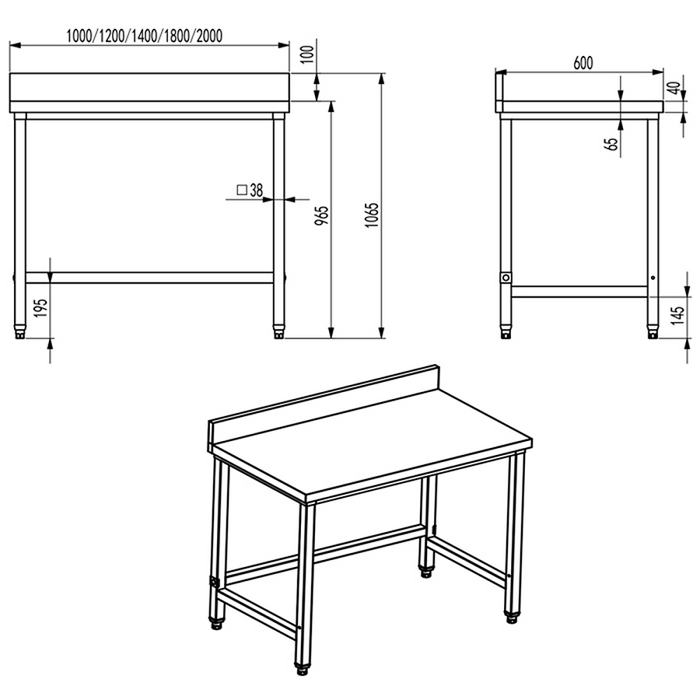 1000/1200/1400/1800/2000
100
□38
965
1065
195
600
40
65
145