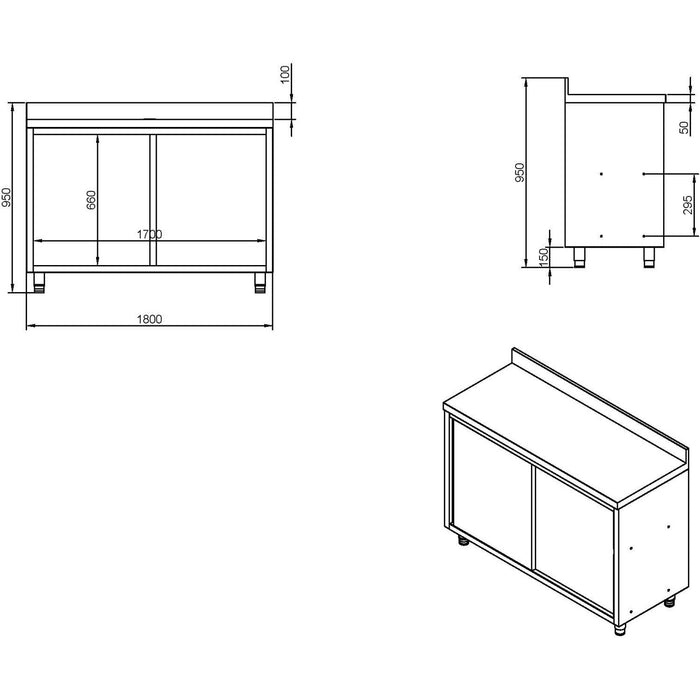 100
950
660
1700
1800
950
50
295
150