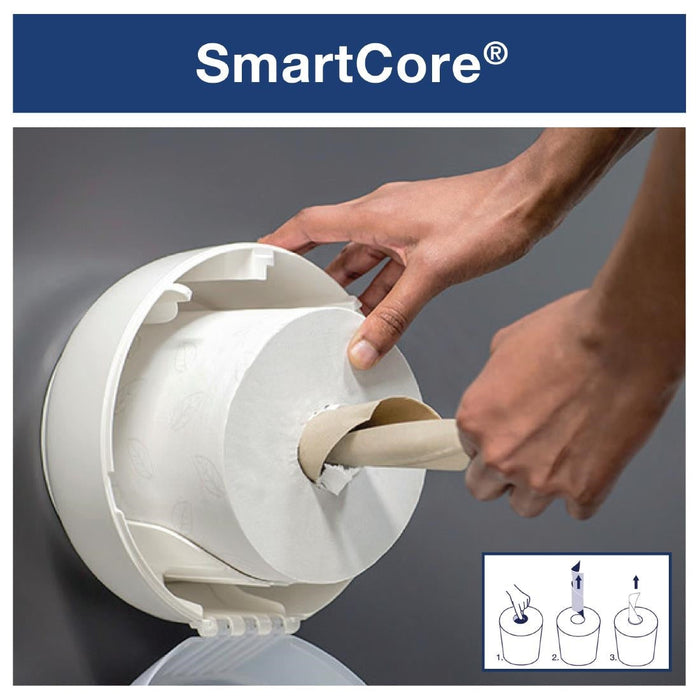 SmartCore®

1.
2.
3.