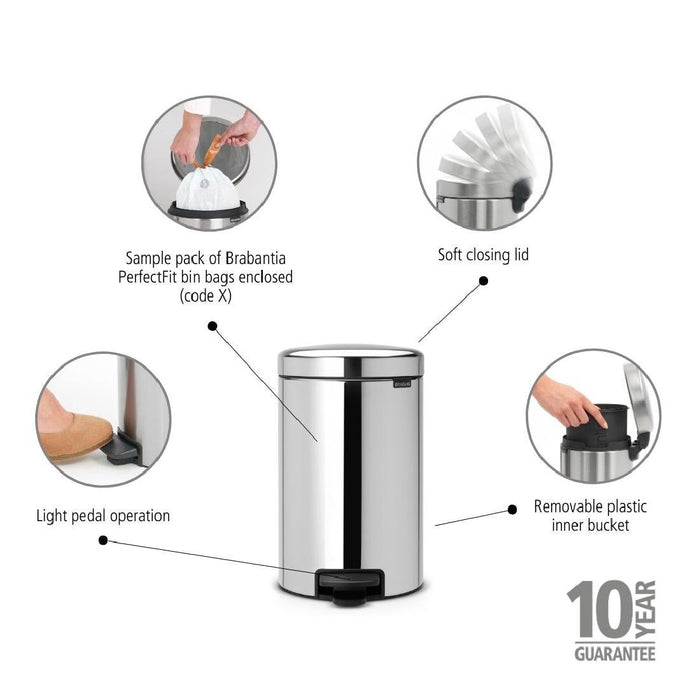 Sample pack of Brabantia PerfectFit bin bags enclosed (code X)

Soft closing lid

Light pedal operation

Removable plastic inner bucket

brabantia

10 YEAR GUARANTEE