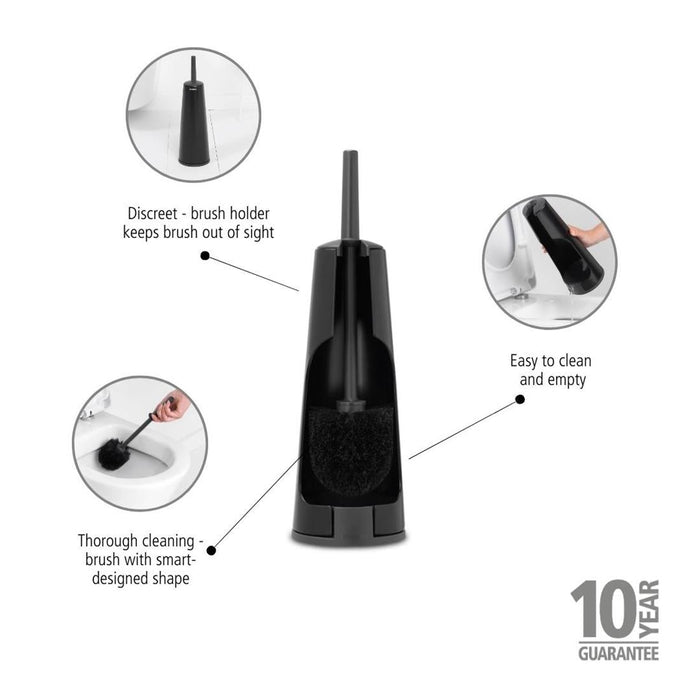 Discreet - brush holder keeps brush out of sight

Easy to clean and empty

Thorough cleaning - brush with smart-designed shape

10 YEAR
GUARANTEE